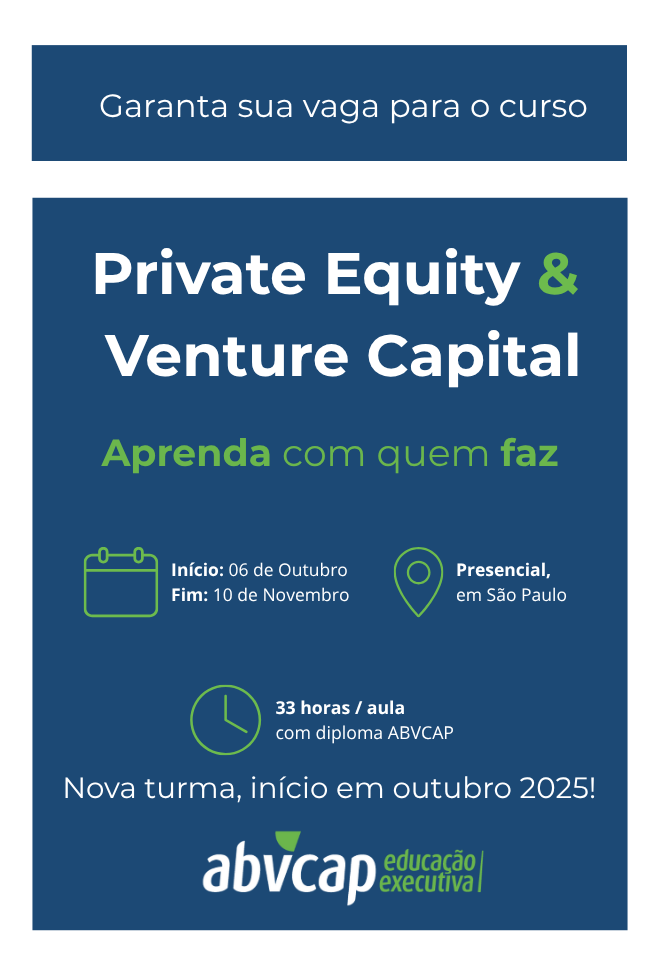 Garanta sua vaga para o curso

Private Equity & Venture Capital

Aprenda com quem faz

Início: 06 de Outubro
Fim: 10 de Novembro

Presencial,
em São Paulo

33 horas / aula
com diploma ABVCAP

Nova turma, início em outubro 2025!

abvcap educação executiva